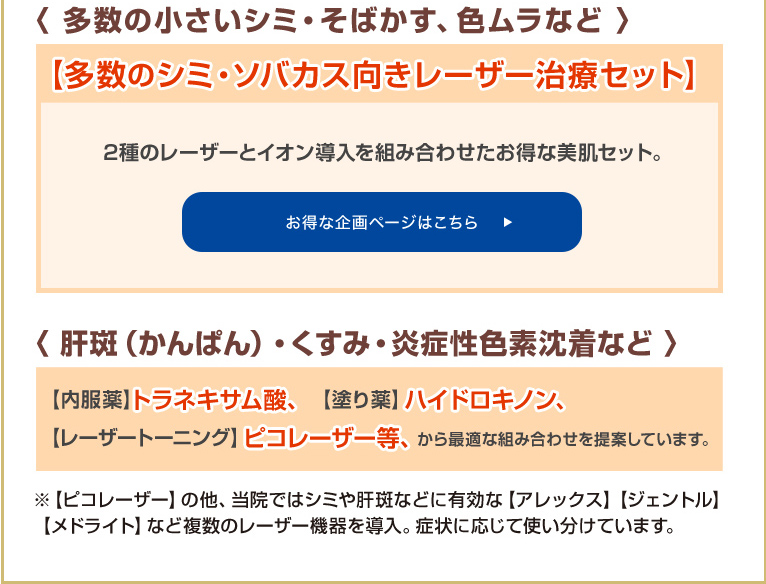 〈 多数の小さいシミ・そばかす、色ムラなど 〉

【多数のシミ・ソバカス向きレーザー治療セット】

2種のレーザーとイオン導入を組み合わせたお得な美肌セット。

お得な企画ページはこちら ▶

〈 肝斑（かんぱん）・くすみ・炎症性色素沈着など 〉

【内服薬】トラネキサム酸、 【塗り薬】ハイドロキノン、
【レーザートーニング】ピコレーザー等、から最適な組み合わせを提案しています。

※【ピコレーザー】の他、当院ではシミや肝斑などに有効な【アレックス】【ジェントル】【メドライト】など複数のレーザー機器を導入。症状に応じて使い分けています。